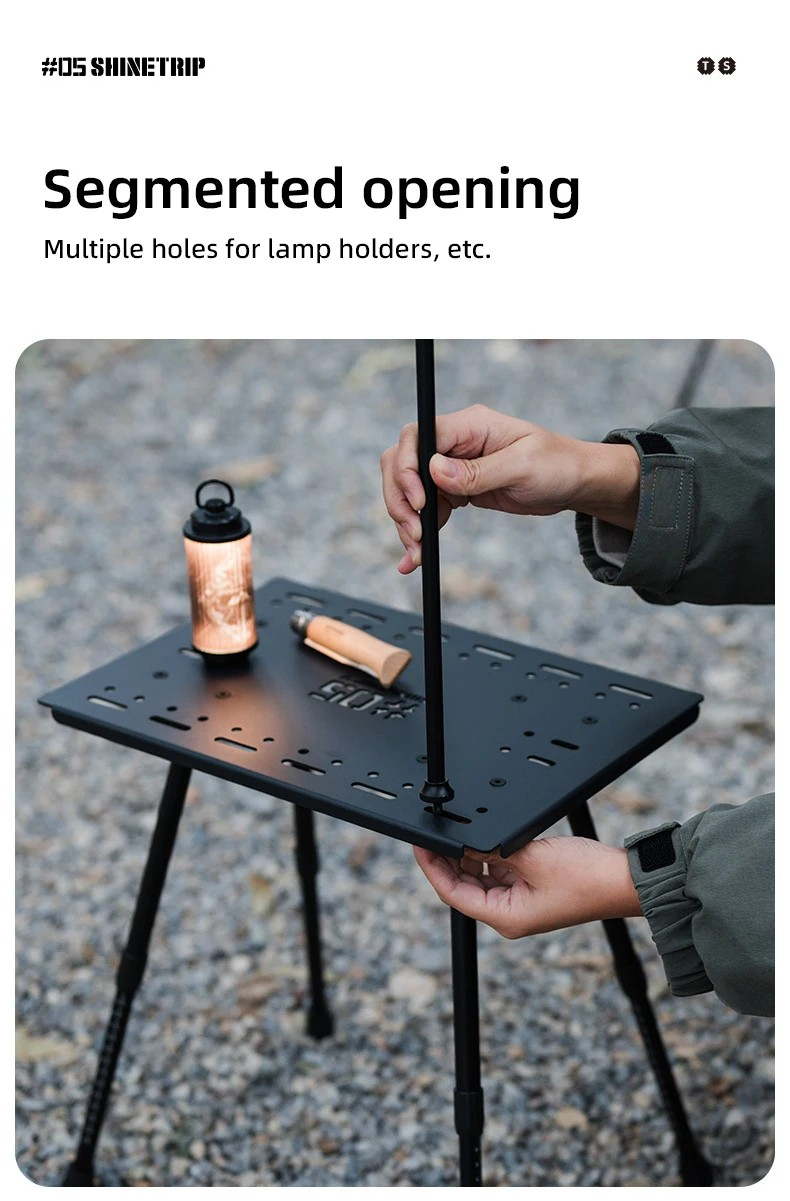 #05 SHINETRIP

TS

Segmented opening

Multiple holes for lamp holders, etc.

#05